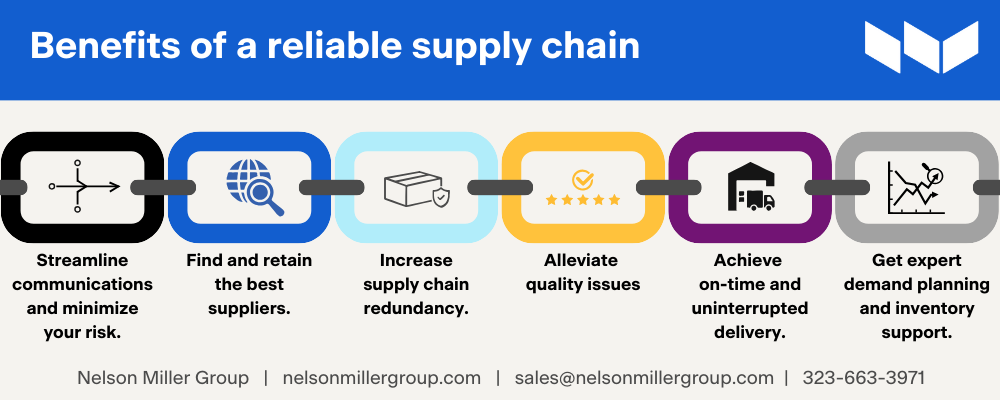 Benefits of a reliable supply chain

Streamline communications and minimize your risk.

Find and retain the best suppliers.

Increase supply chain redundancy.

Alleviate quality issues

Achieve on-time and uninterrupted delivery.

Get expert demand planning and inventory support.

Nelson Miller Group | nelsonmillergroup.com | sales@nelsonmillergroup.com | 323-663-3971