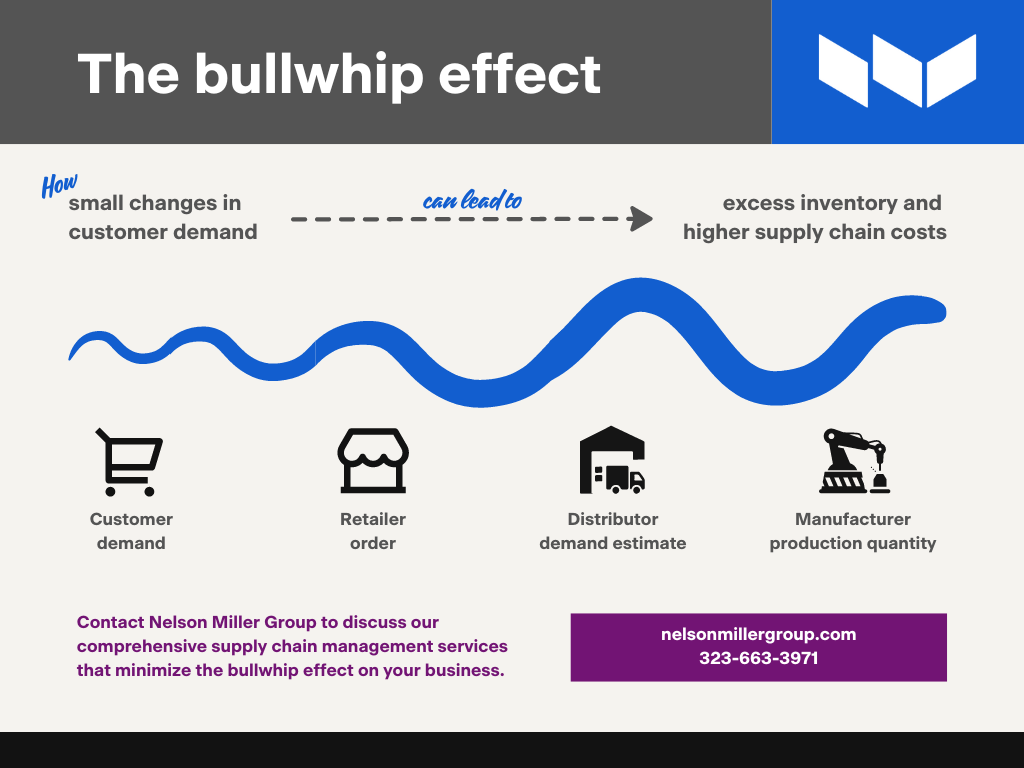 The bullwhip effect

How small changes in customer demand

can lead to

excess inventory and higher supply chain costs

Customer demand

Retailer order

Distributor demand estimate

Manufacturer production quantity

Contact Nelson Miller Group to discuss our comprehensive supply chain management services that minimize the bullwhip effect on your business.

nelsonmillergroup.com
323-663-3971