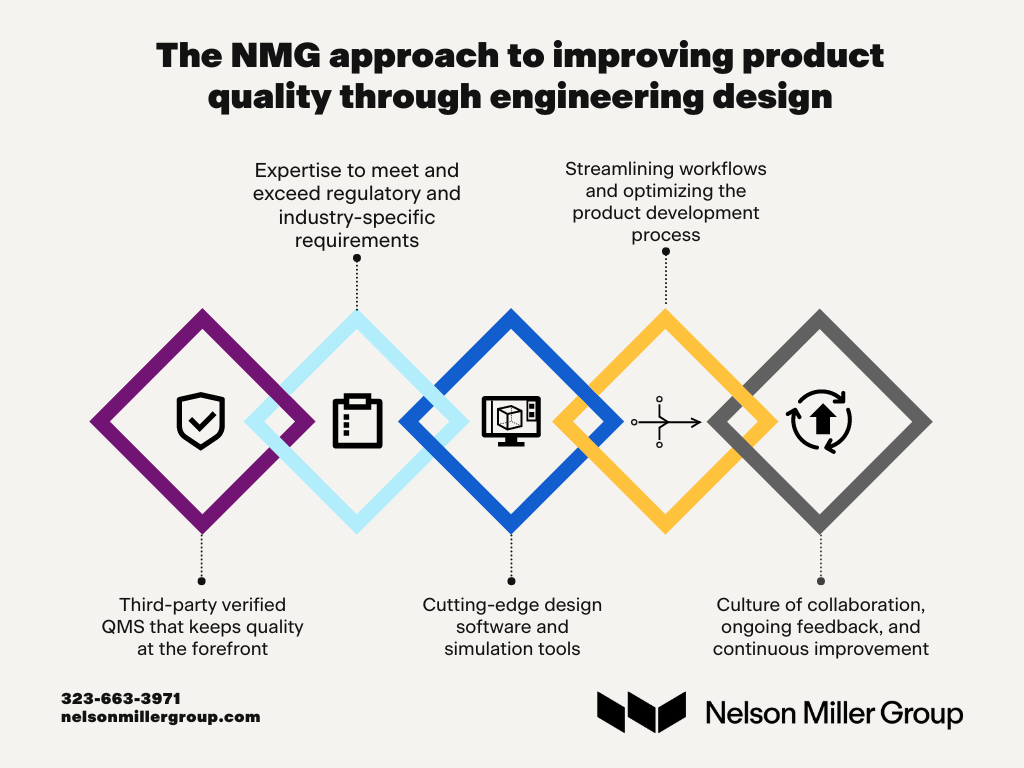 The NMG approach to improving product quality through engineering design

Expertise to meet and exceed regulatory and industry-specific requirements

Streamlining workflows and optimizing the product development process

Third-party verified QMS that keeps quality at the forefront

Cutting-edge design software and simulation tools

Culture of collaboration, ongoing feedback, and continuous improvement

323-663-3971
nelsonmillergroup.com

Nelson Miller Group