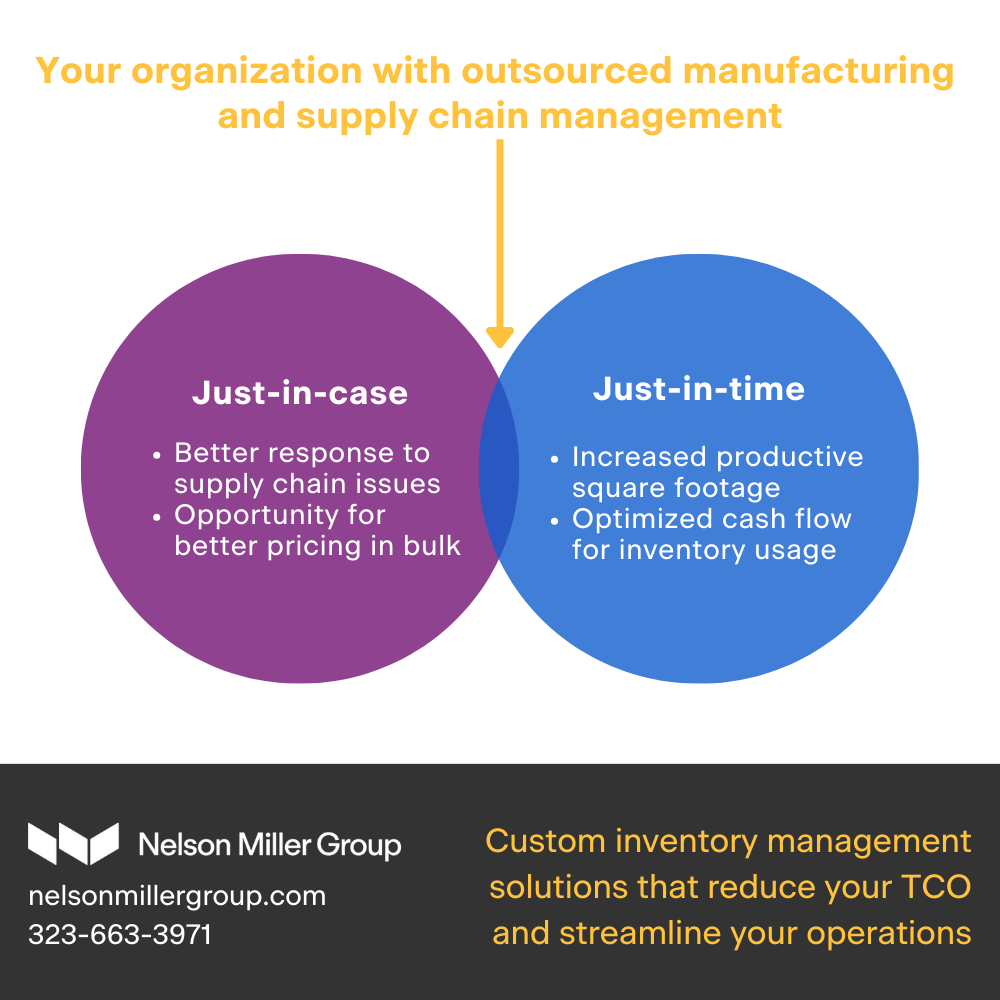 Your organization with outsourced manufacturing and supply chain management

Just-in-case

• Better response to supply chain issues
• Opportunity for better pricing in bulk

Just-in-time

• Increased productive square footage
• Optimized cash flow for inventory usage

Nelson Miller Group
nelsonmillergroup.com
323-663-3971

Custom inventory management solutions that reduce your TCO and streamline your operations