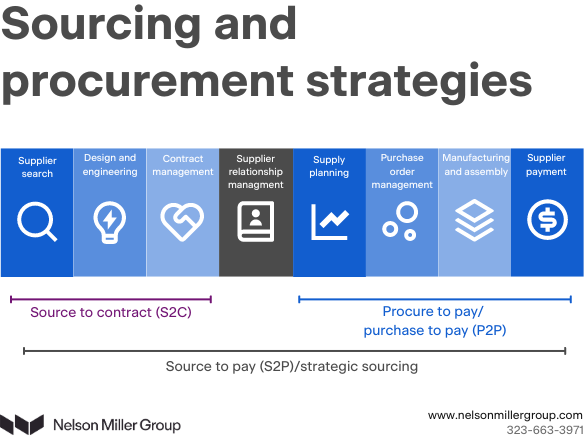 Sourcing and procurement strategies

Supplier search

Design and engineering

Contract management

Supplier relationship managment

Supply planning

Purchase order management

Manufacturing and assembly

Supplier payment

Source to contract (S2C)

Procure to pay/ purchase to pay (P2P)

Source to pay (S2P)/strategic sourcing

Nelson Miller Group

www.nelsonmillergroup.com
323-663-3971