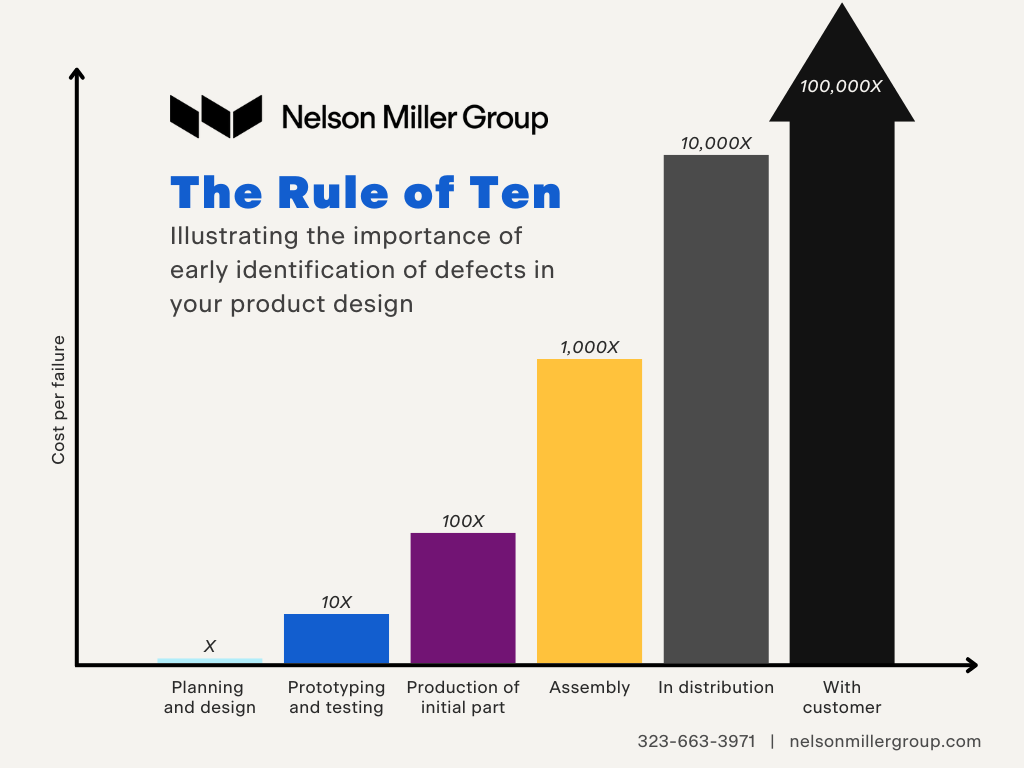 Nelson Miller Group

The Rule of Ten

Illustrating the importance of early identification of defects in your product design

Cost per failure

X
10X
100X
1,000X
10,000X
100,000X

Planning and design
Prototyping and testing
Production of initial part
Assembly
In distribution
With customer

323-663-3971 | nelsonmillergroup.com